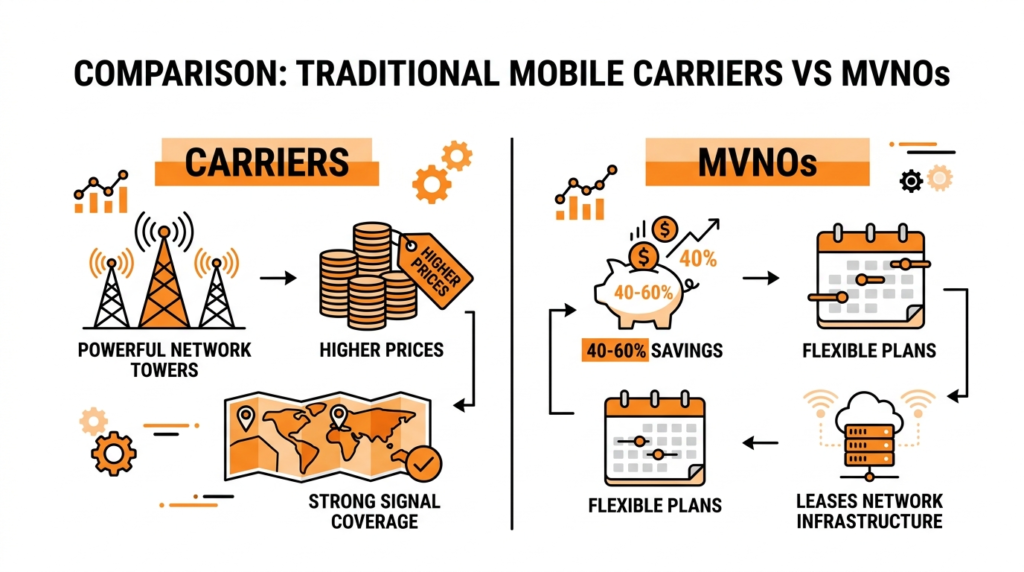 COMPARISON: TRADITIONAL MOBILE CARRIERS VS MVNOs

CARRIERS

HIGHER PRICES

POWERFUL NETWORK TOWERS

HIGHER PRICES

STRONG SIGNAL COVERAGE

MVNOs

$

$

40%

40-60%

40-60% SAVINGS

FLEXIBLE PLANS

FLEXIBLE PLANS

LEASES NETWORK INFRASTRUCTURE